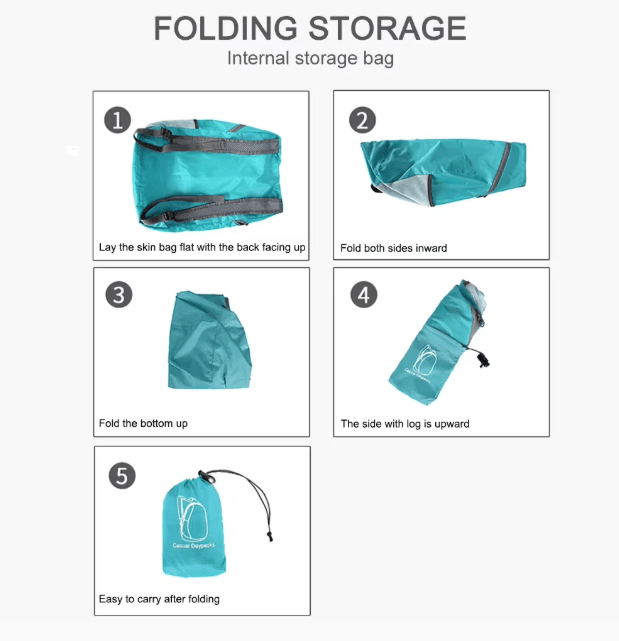 FOLDING STORAGE
Internal storage bag

1
Lay the skin bag flat with the back facing up

2
Fold both sides inward

3
Fold the bottom up

4
Casual Daypacks
The side with log is upward

5
Casual Daypacks
Easy to carry after folding